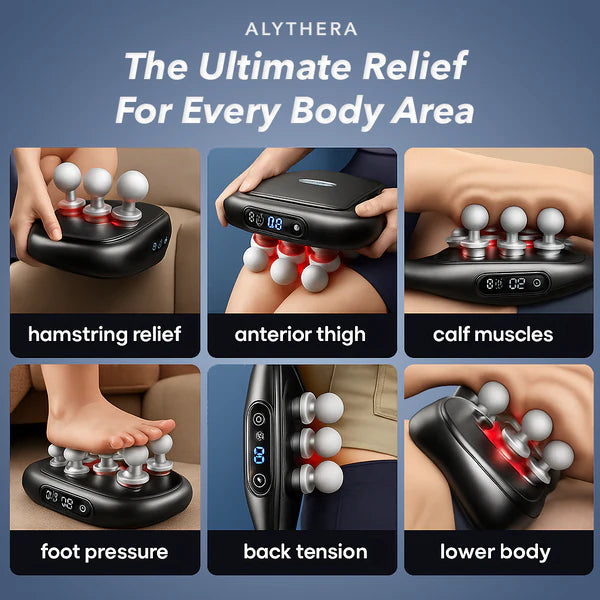 ALYTHERA

The Ultimate Relief For Every Body Area

hamstring relief

anterior thigh

calf muscles

foot pressure

back tension

lower body